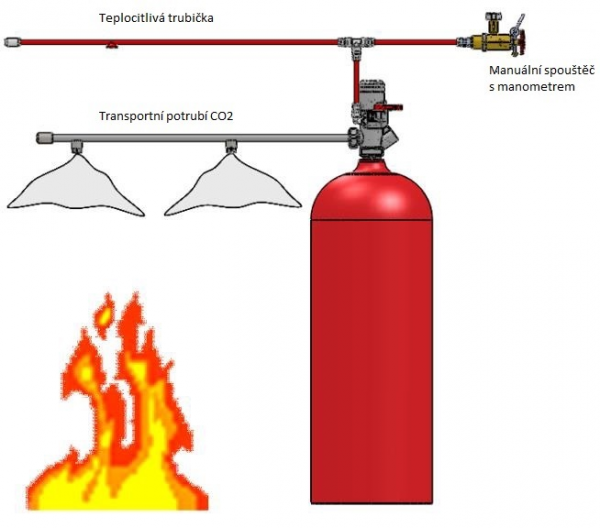 Teplocitlivá trubička

Manuální spouštěč s manometrem

Transportní potrubí CO2